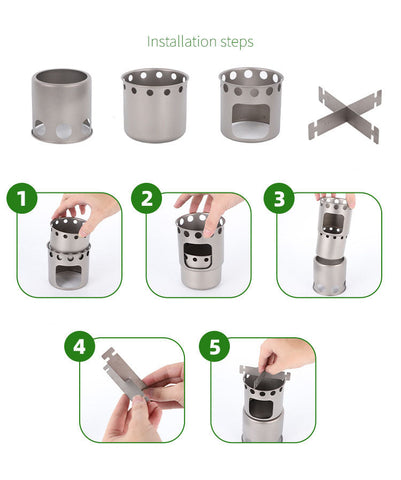 Installation steps

1

2

3

4

5